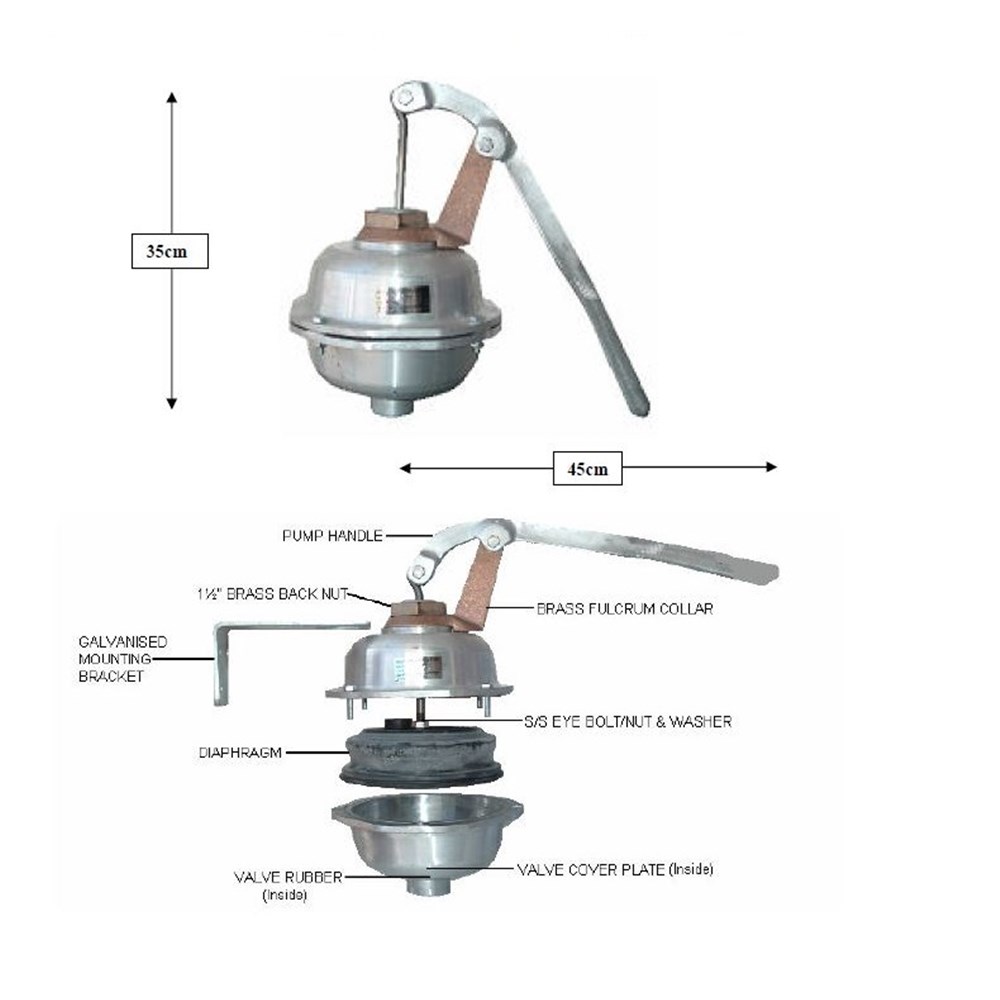 35cm

45cm

PUMP HANDLE

1½" BRASS BACK NUT

BRASS FULCRUM COLLAR

GALVANISED MOUNTING BRACKET

S/S EYE BOLT/NUT & WASHER

DIAPHRAGM

VALVE RUBBER (Inside)

VALVE COVER PLATE (Inside)